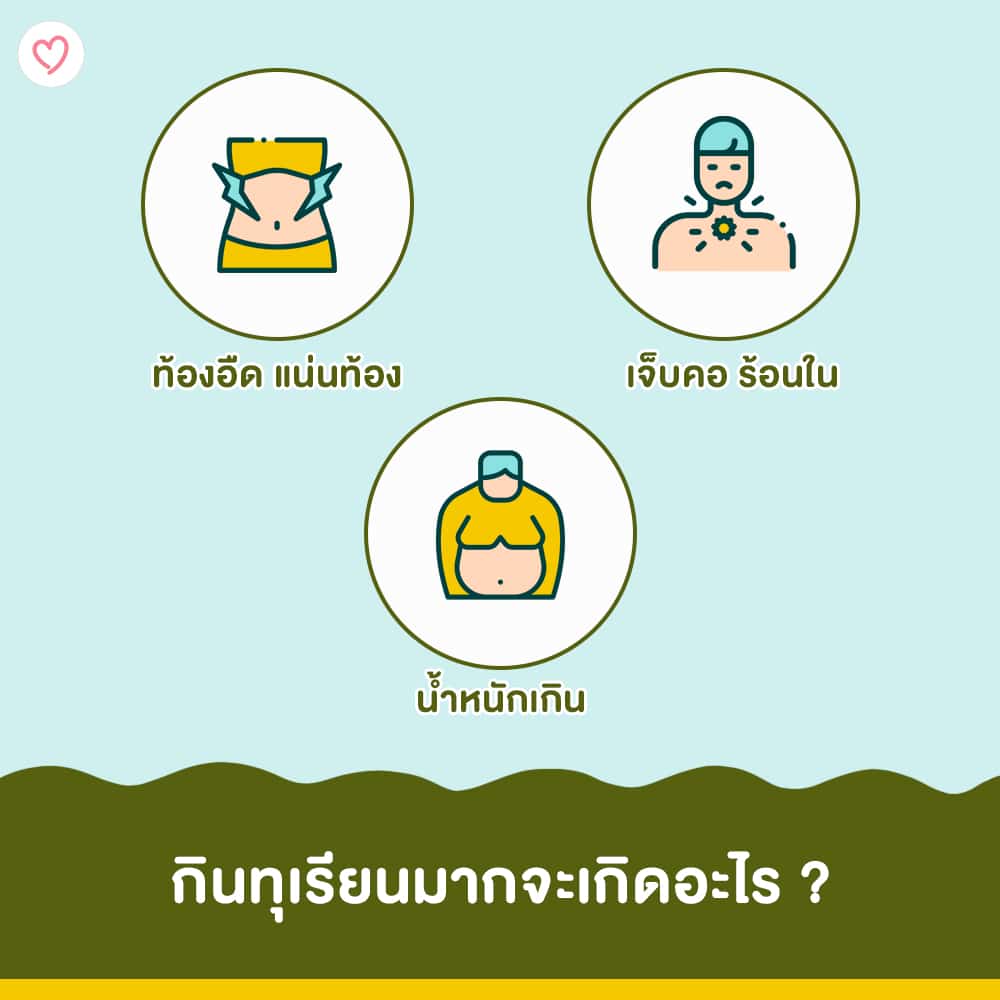 ท้องอืด แน่นท้อง

เจ็บคอ ร้อนใน

น้ำหนักเกิน

กินทุเรียนมากจะเกิดอะไร ?