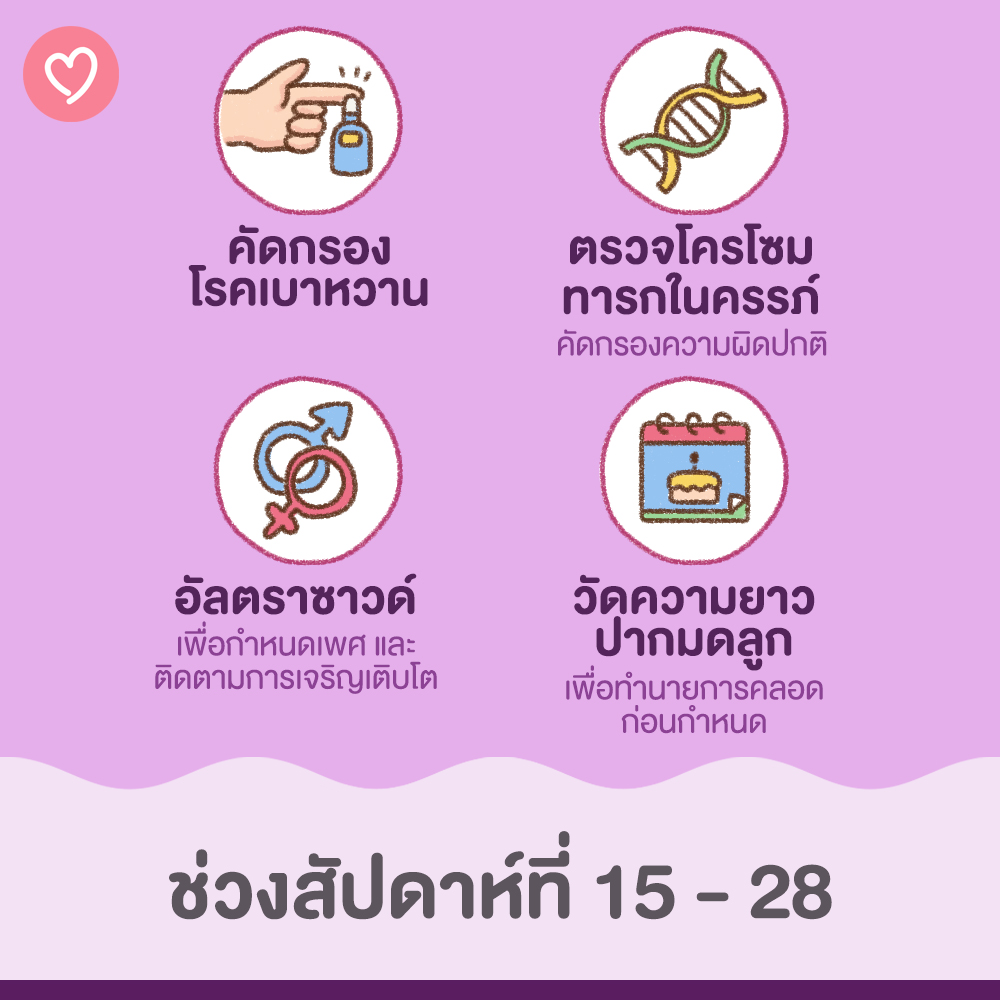 คัดกรอง
โรคเบาหวาน

ตรวจโครโซม
ทารกในครรภ์
คัดกรองความผิดปกติ

อัลตราซาวด์
เพื่อกำหนดเพศ และ
ติดตามการเจริญเติบโต

วัดความยาว
ปากมดลูก
เพื่อทำนายการคลอด
ก่อนกำหนด

ช่วงสัปดาห์ที่ 15 - 28